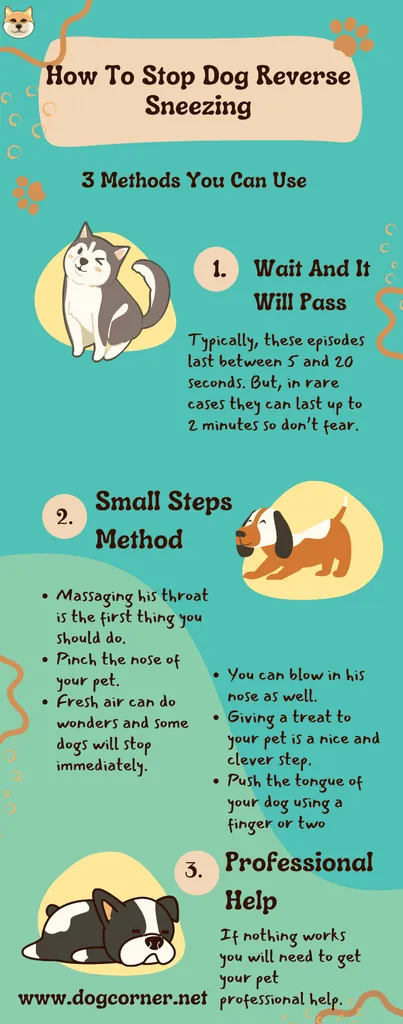 How To Stop Dog Reverse Sneezing

3 Methods You Can Use

1. Wait And It Will Pass

Typically, these episodes last between 5 and 20 seconds. But, in rare cases they can last up to 2 minutes so don't fear.

2. Small Steps Method

- Massaging his throat is the first thing you should do.
- Pinch the nose of your pet.
- Fresh air can do wonders and some dogs will stop immediately.

- You can blow in his nose as well.
- Giving a treat to your pet is a nice and clever step.
- Push the tongue of your dog using a finger or two

3. Professional Help

If nothing works you will need to get your pet professional help.

www.dogcorner.net